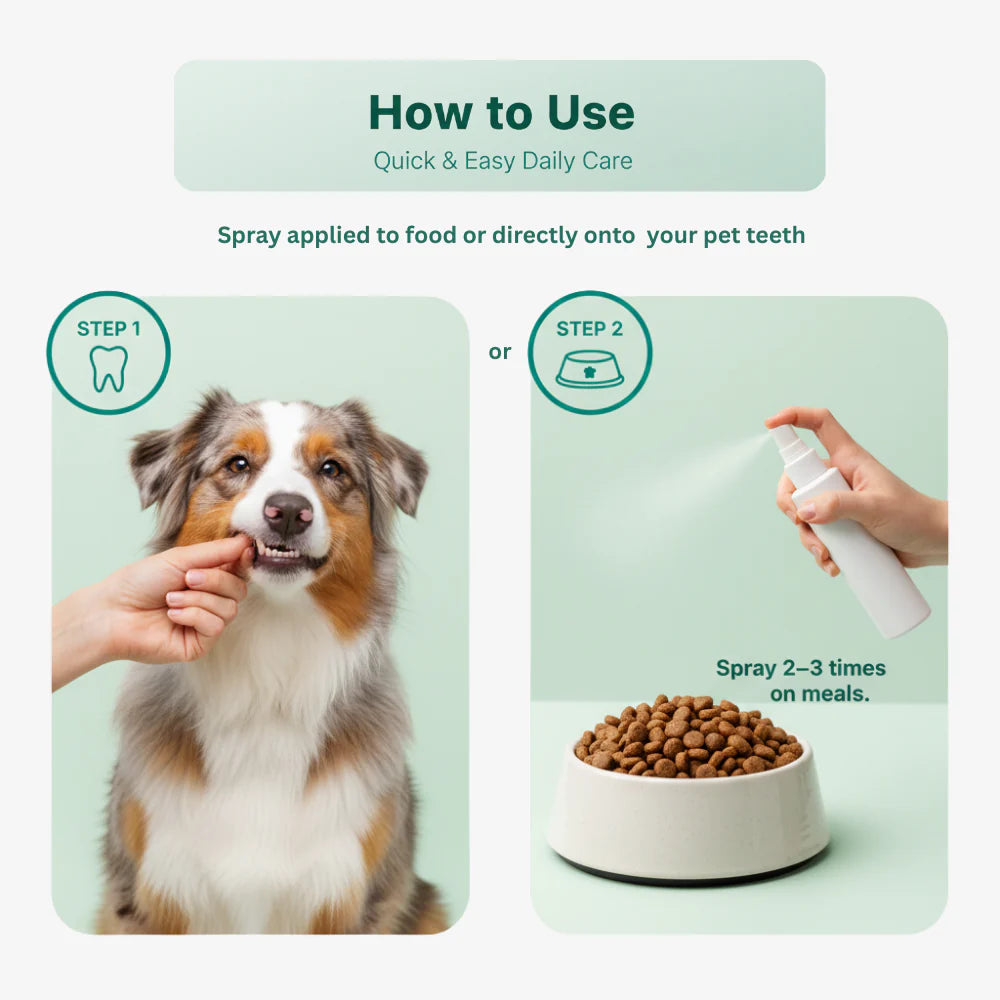 How to Use
Quick & Easy Daily Care

Spray applied to food or directly onto your pet teeth

STEP 1

or

STEP 2

Spray 2–3 times on meals.